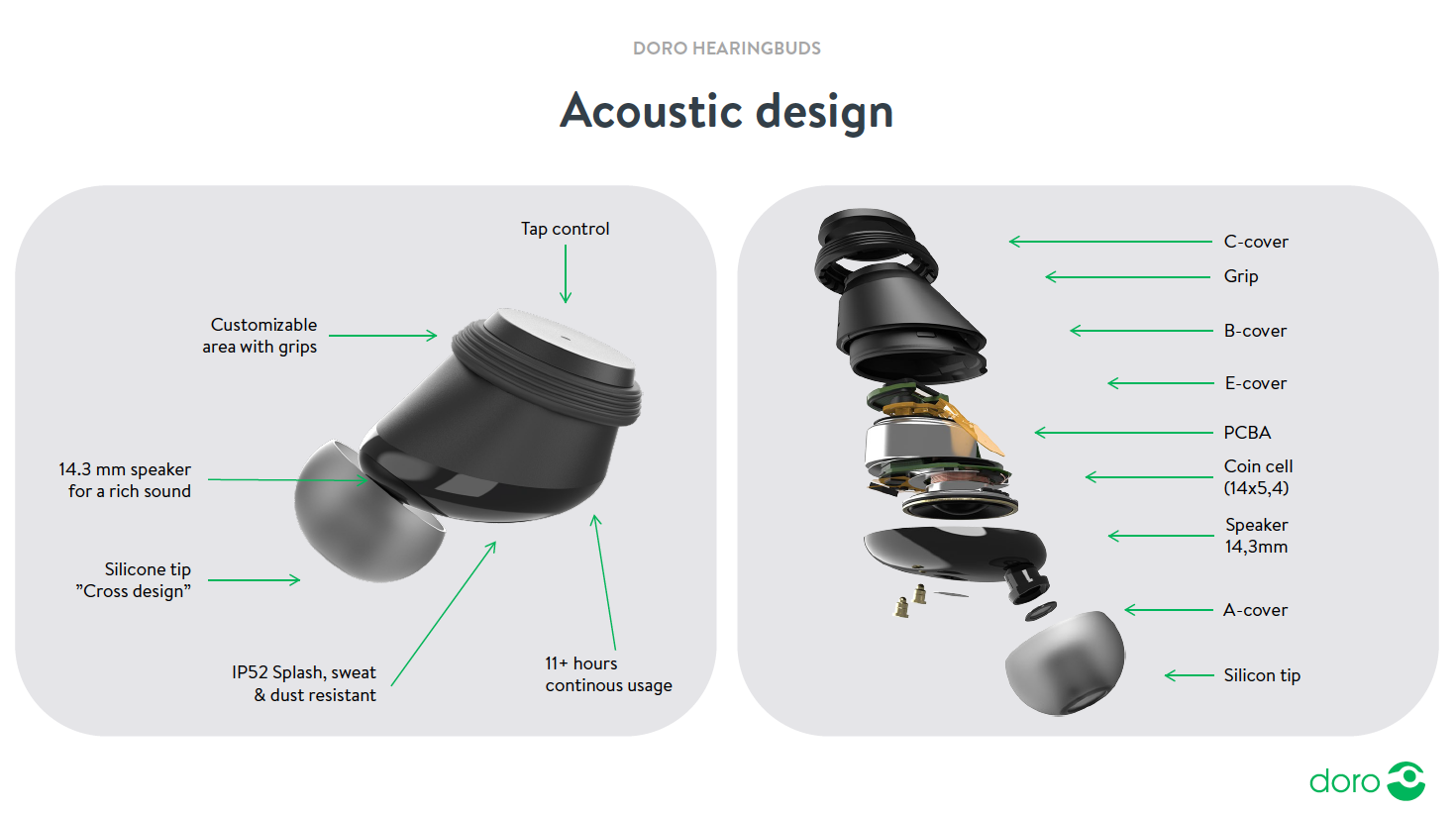 DORO HEARINGBUDS

Acoustic design

Tap control

Customizable area with grips

14.3 mm speaker for a rich sound

Silicone tip ”Cross design”

IP52 Splash, sweat & dust resistant

11+ hours continous usage

C-cover

Grip

B-cover

E-cover

PCBA

Coin cell (14x5,4)

Speaker 14,3mm

A-cover

Silicon tip

doro